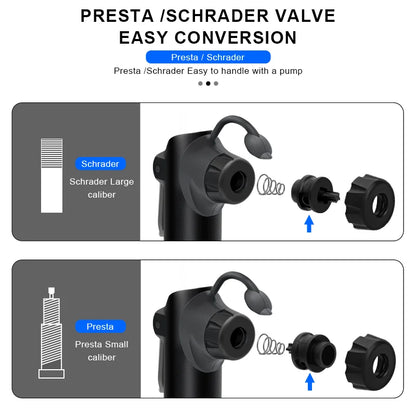 PRESTA /SCHRADER VALVE EASY CONVERSION

Presta / Schrader

Presta /Schrader Easy to handle with a pump

Schrader

Schrader Large caliber

Presta

Presta Small caliber